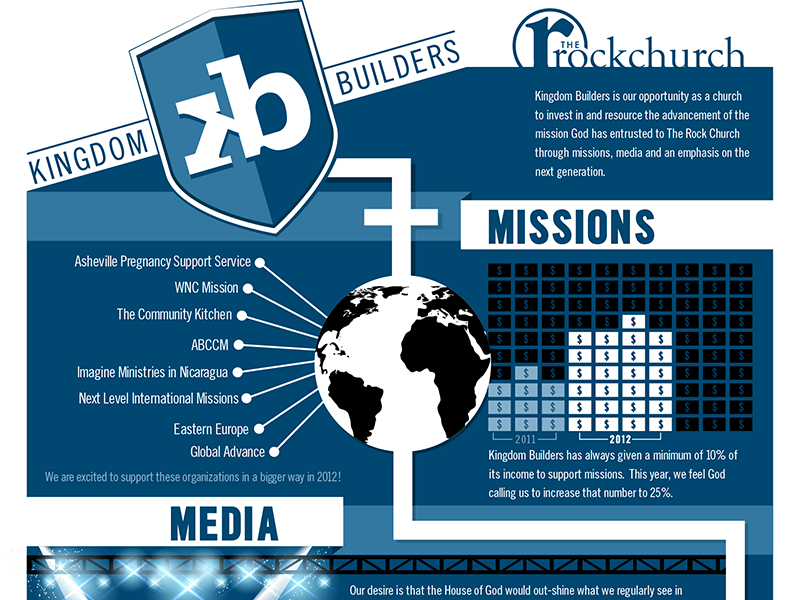 KINGDOM kb BUILDERS

THE rockchurch

Kingdom Builders is our opportunity as a church to invest in and resource the advancement of the mission God has entrusted to The Rock Church through missions, media and an emphasis on the next generation.

MISSIONS

Asheville Pregnancy Support Service
WNC Mission
The Community Kitchen
ABCCM
Imagine Ministries in Nicaragua
Next Level International Missions
Eastern Europe
Global Advance

We are excited to support these organizations in a bigger way in 2012!

2011
2012

Kingdom Builders has always given a minimum of 10% of its income to support missions. This year, we feel God calling us to increase that number to 25%.

MEDIA

Our desire is that the House of God would out-shine what we regularly see in