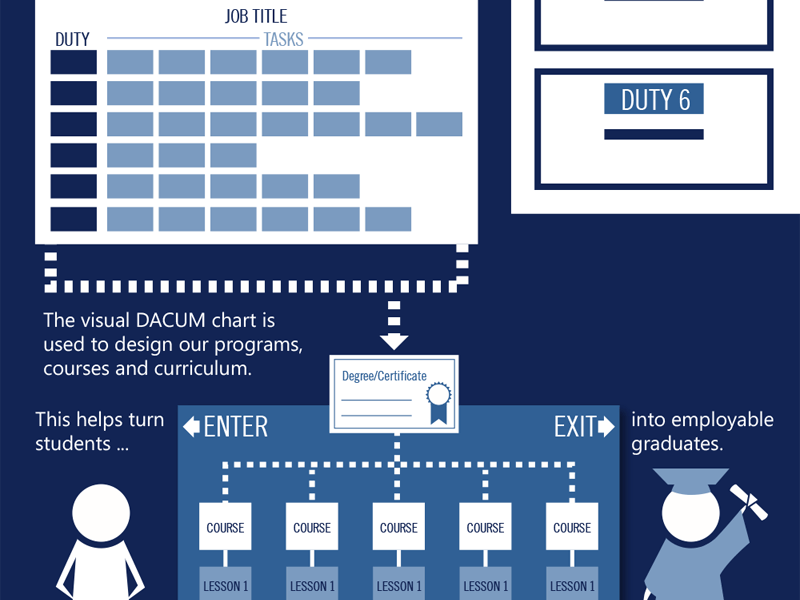 JOB TITLE
DUTY
TASKS

DUTY 6

The visual DACUM chart is used to design our programs, courses and curriculum.

Degree/Certificate

This helps turn students ...

ENTER

EXIT

into employable graduates.

COURSE
COURSE
COURSE
COURSE
COURSE

LESSON 1
LESSON 1
LESSON 1
LESSON 1
LESSON 1